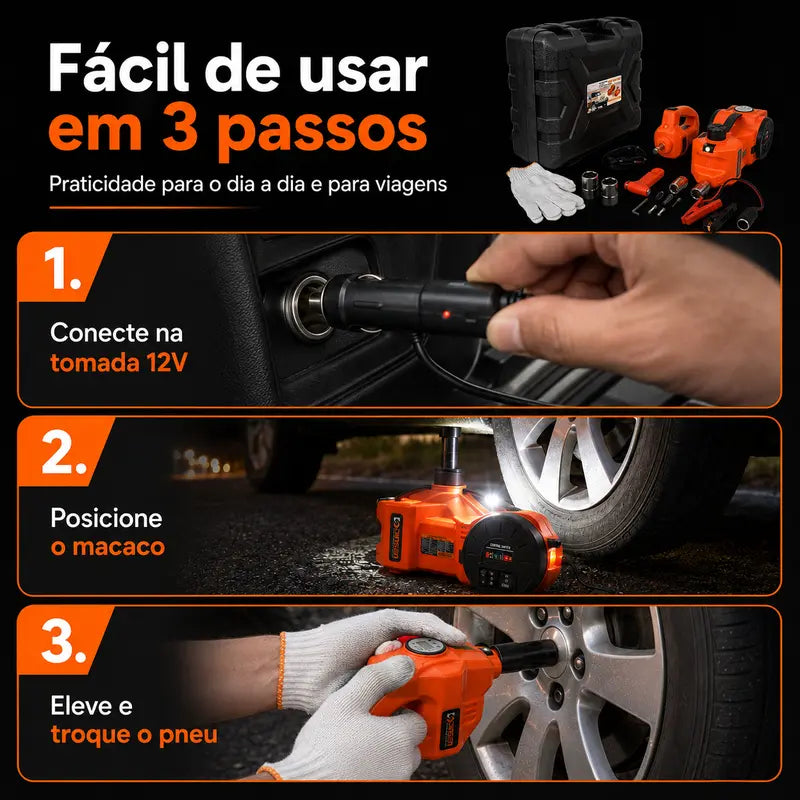 Fácil de usar
em 3 passos

Praticidade para o dia a dia e para viagens

1.

Conecte na
tomada 12V

2.

Posicione
o macaco

3.

Eleve e
troque o pneu